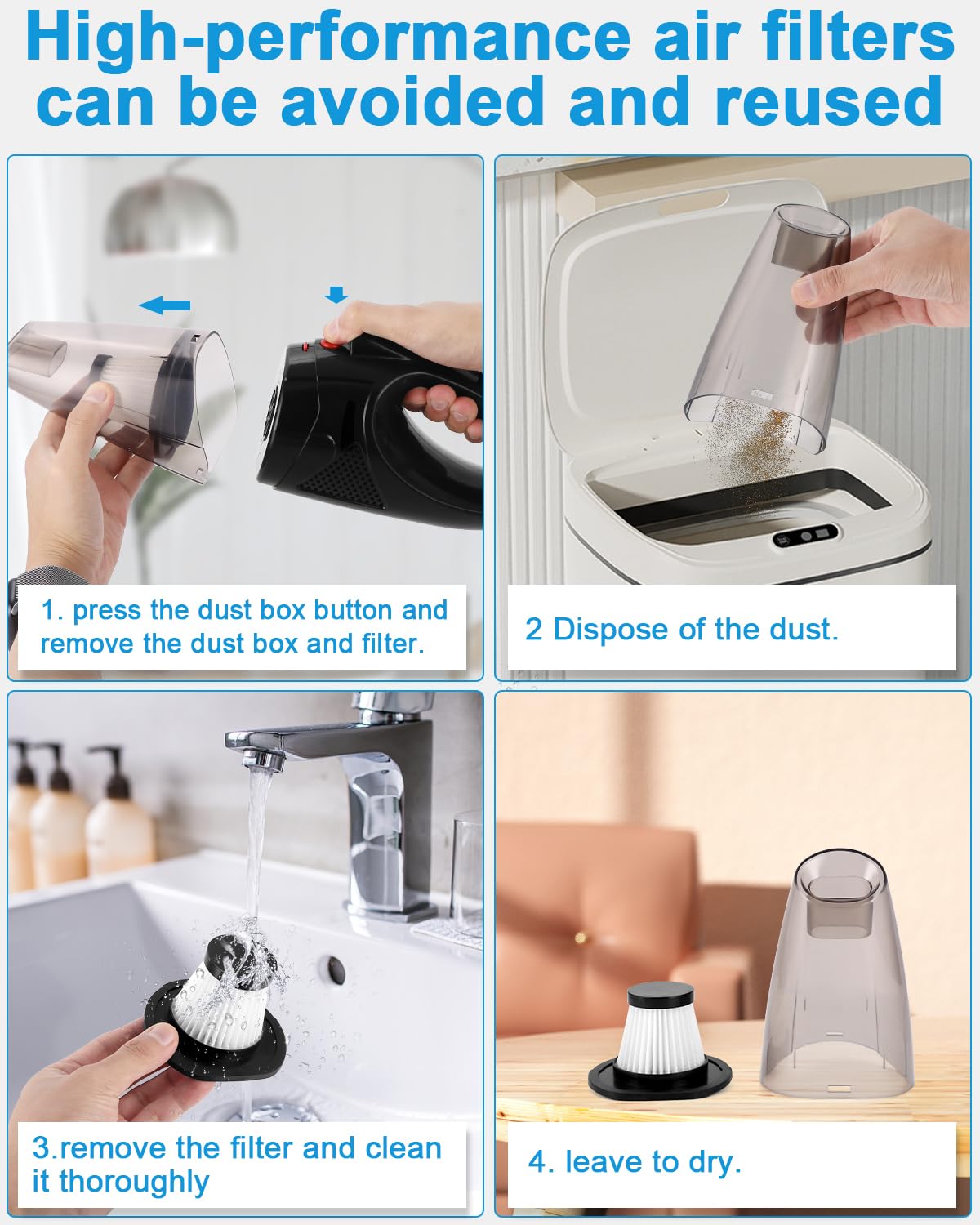 High-performance air filters can be avoided and reused

1. press the dust box button and remove the dust box and filter.

2 Dispose of the dust.

3.remove the filter and clean it thoroughly

4. leave to dry.